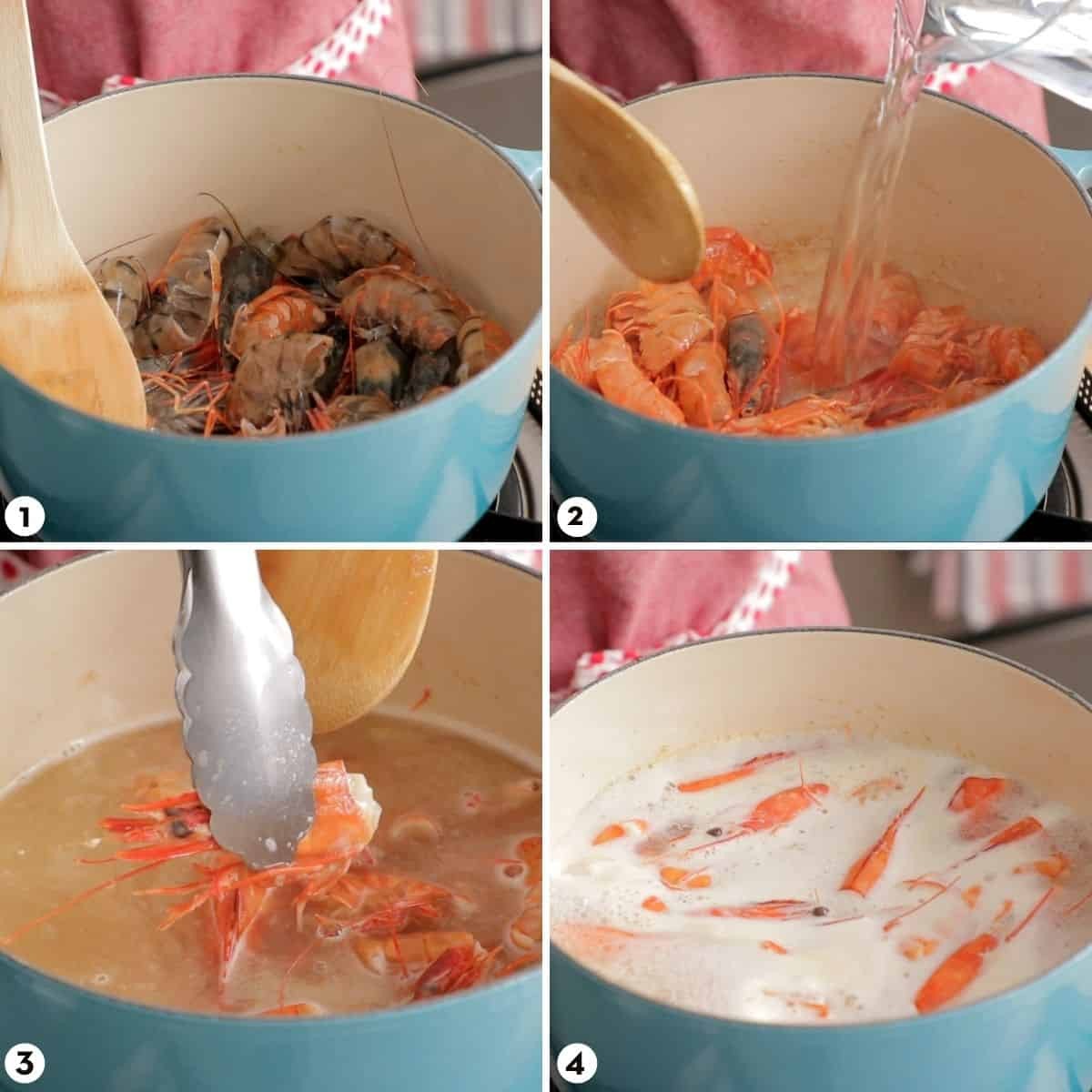 1

2

3

4